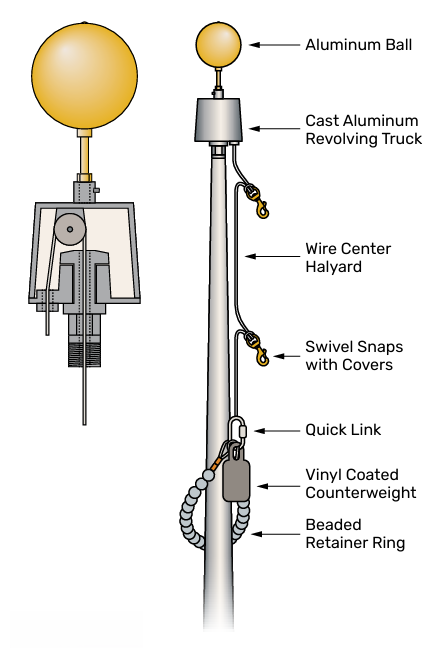 Aluminum Ball

Cast Aluminum Revolving Truck

Wire Center Halyard

Swivel Snaps with Covers

Quick Link

Vinyl Coated Counterweight

Beaded Retainer Ring